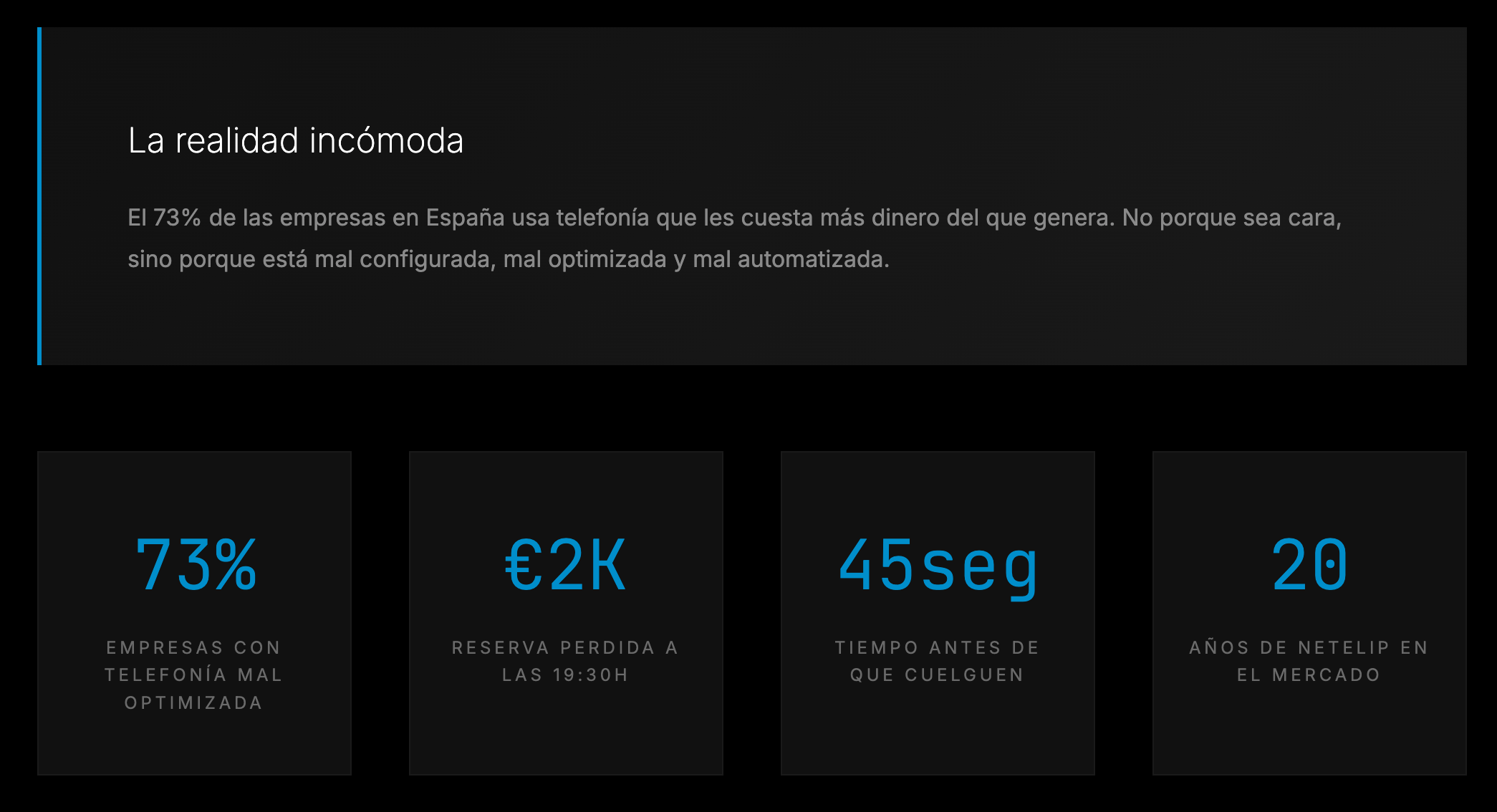 La realidad incómoda

El 73% de las empresas en España usa telefonía que les cuesta más dinero del que genera. No porque sea cara, sino porque está mal configurada, mal optimizada y mal automatizada.

73%

EMPRESAS CON TELEFONÍA MAL OPTIMIZADA

€2K

RESERVA PERDIDA A LAS 19:30H

45seg

TIEMPO ANTES DE QUE CUELGUEN

20

AÑOS DE NETELIP EN EL MERCADO